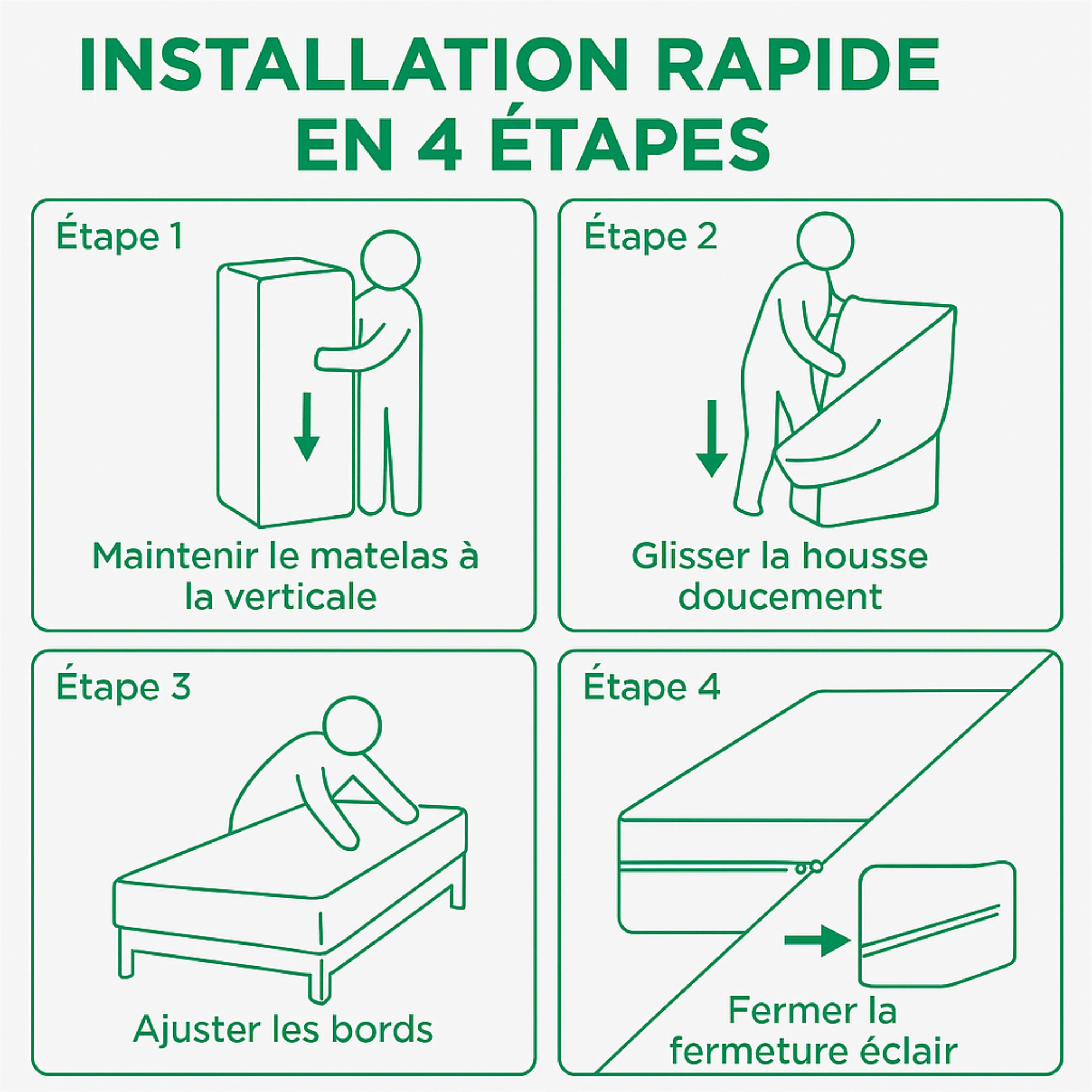 INSTALLATION RAPIDE
EN 4 ÉTAPES

Étape 1

Maintenir le matelas à la verticale

Étape 2

Glisser la housse doucement

Étape 3

Ajuster les bords

Étape 4

Fermer la fermeture éclair